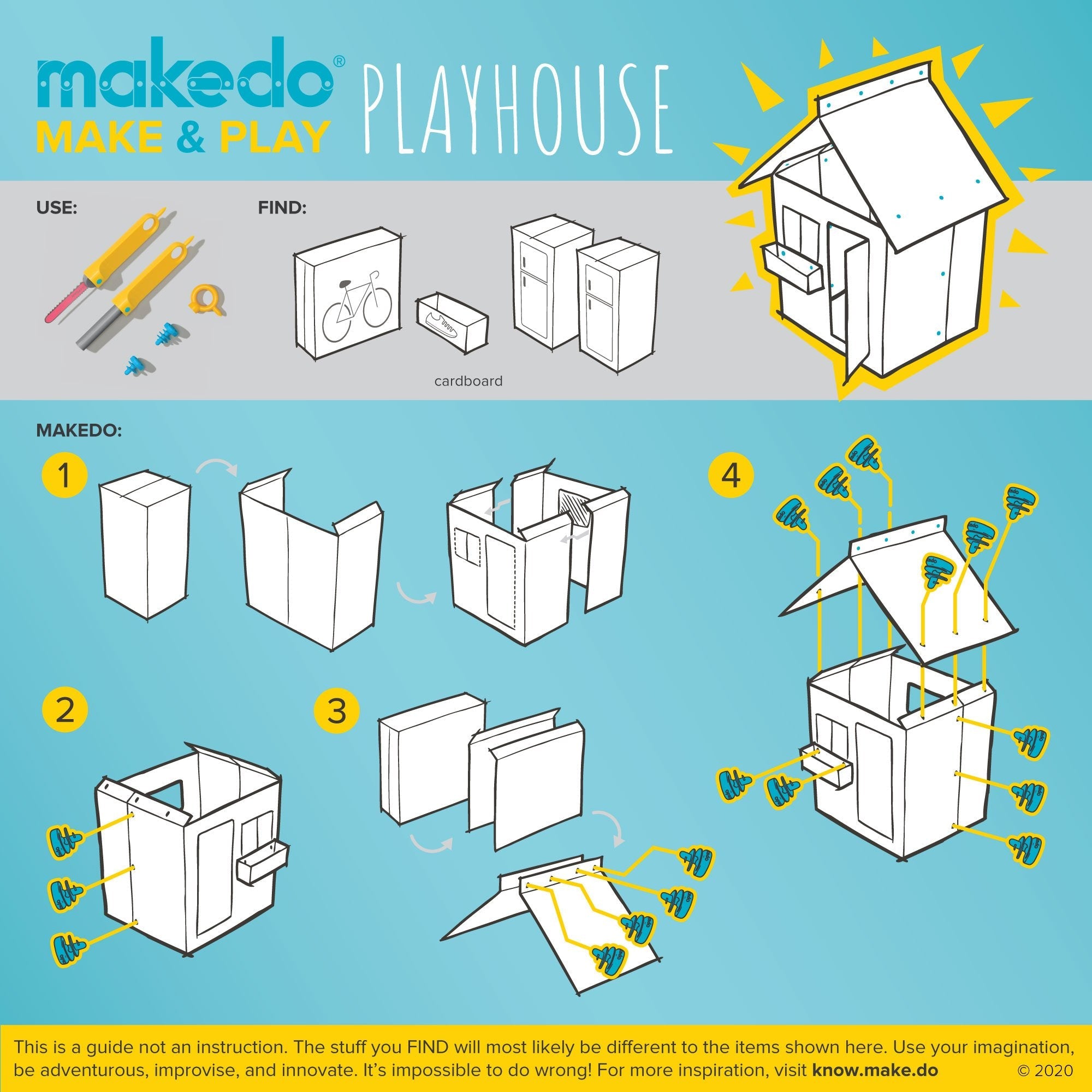 makedo®
MAKE & PLAY
PLAYHOUSE

USE:

FIND:

cardboard

MAKEDO:

1

2

3

4

This is a guide not an instruction. The stuff you FIND will most likely be different to the items shown here. Use your imagination, be adventurous, improvise, and innovate. It's impossible to do wrong! For more inspiration, visit know.make.do © 2020