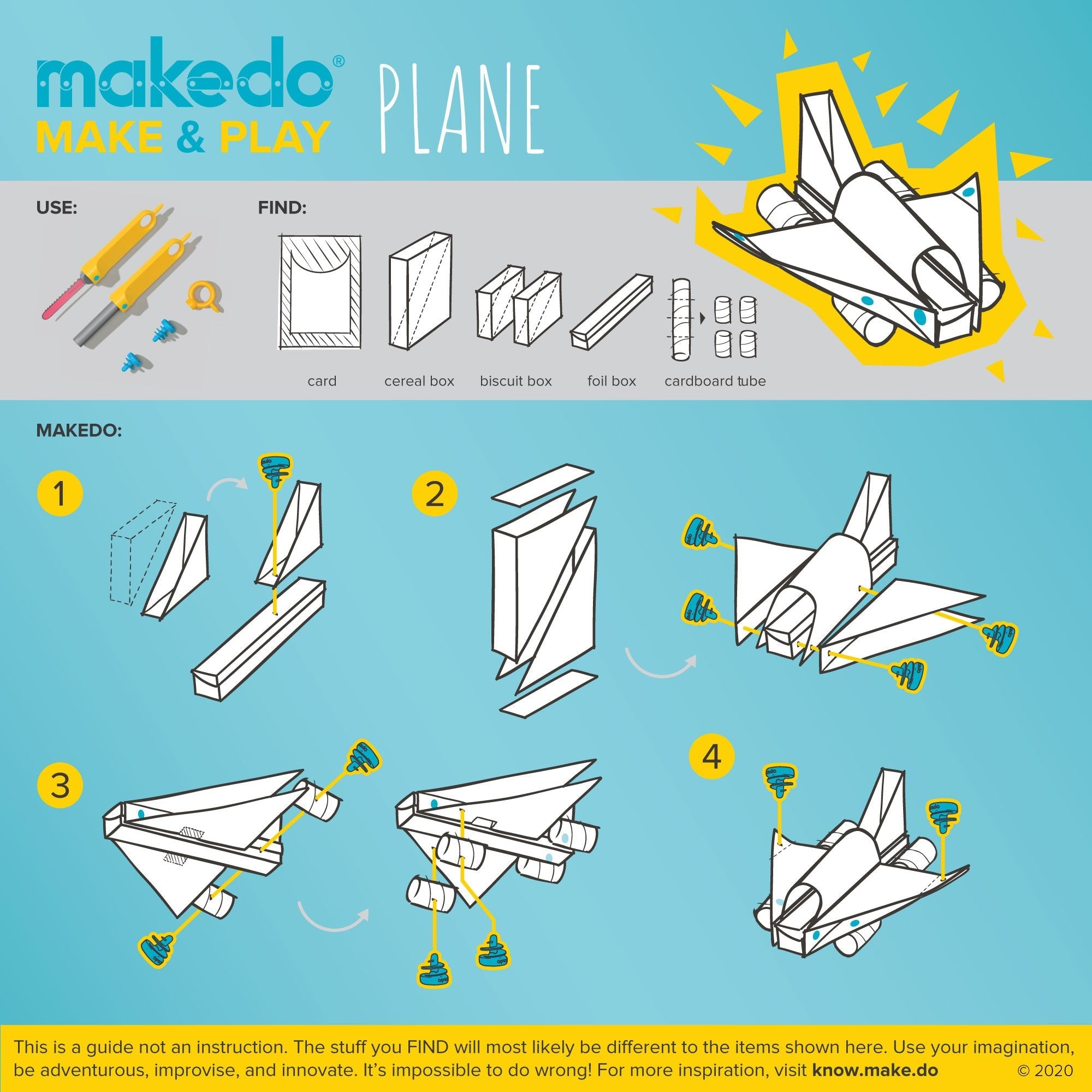 makedo®
MAKE & PLAY

PLANE

USE:

FIND:

card
cereal box
biscuit box
foil box
cardboard tube

MAKEDO:

1

2

3

4

This is a guide not an instruction. The stuff you FIND will most likely be different to the items shown here. Use your imagination, be adventurous, improvise, and innovate. It's impossible to do wrong! For more inspiration, visit know.make.do © 2020